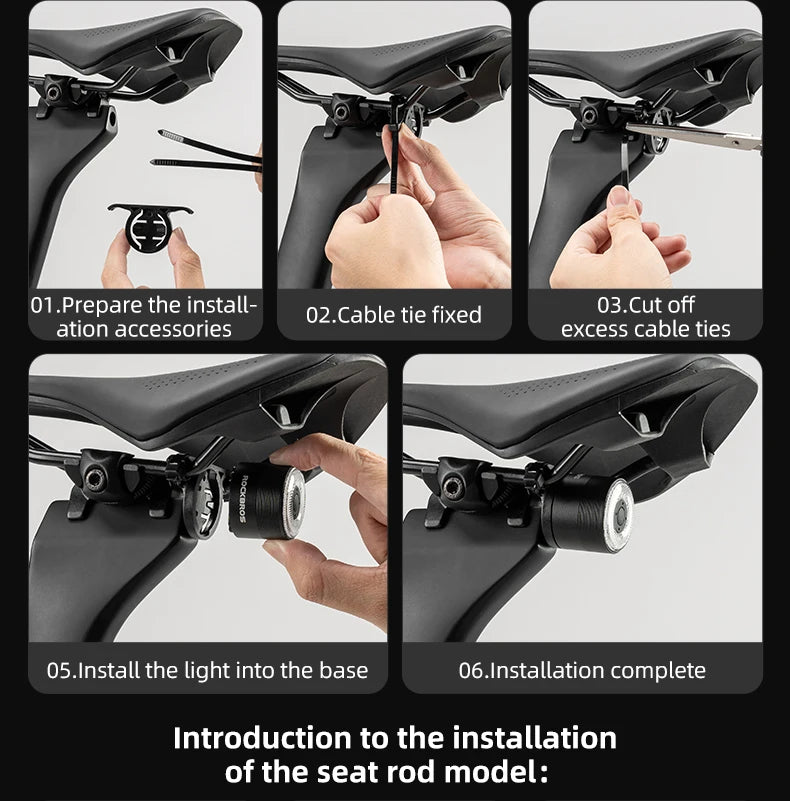 01.Prepare the installation accessories

02.Cable tie fixed

03.Cut off excess cable ties

ROCKBROS

05.Install the light into the base

06.Installation complete

Introduction to the installation of the seat rod model: