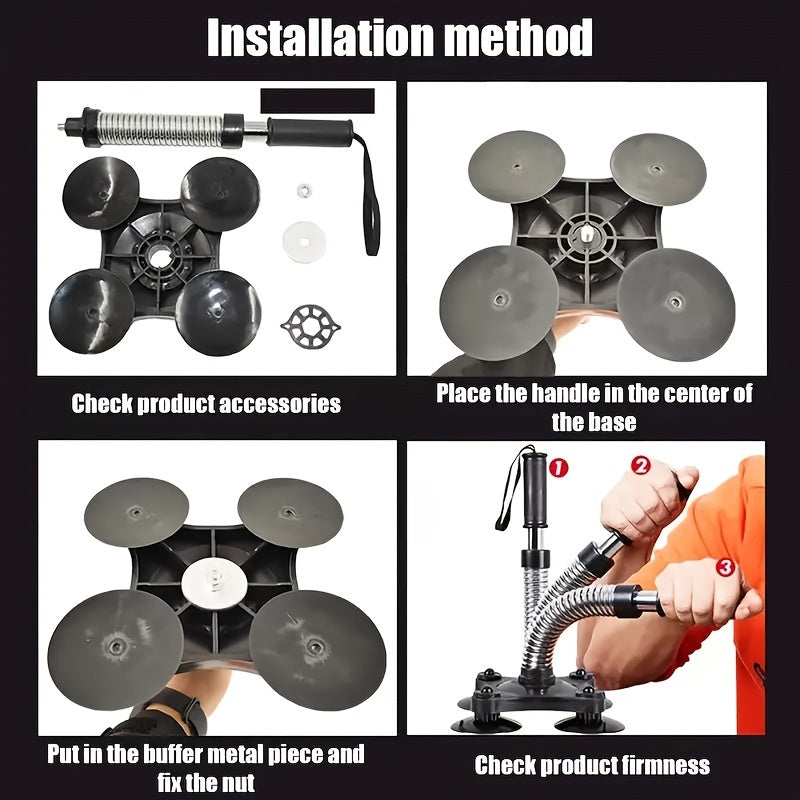 Installation method

Check product accessories

Place the handle in the center of the base

Put in the buffer metal piece and fix the nut

1

2

3

Check product firmness