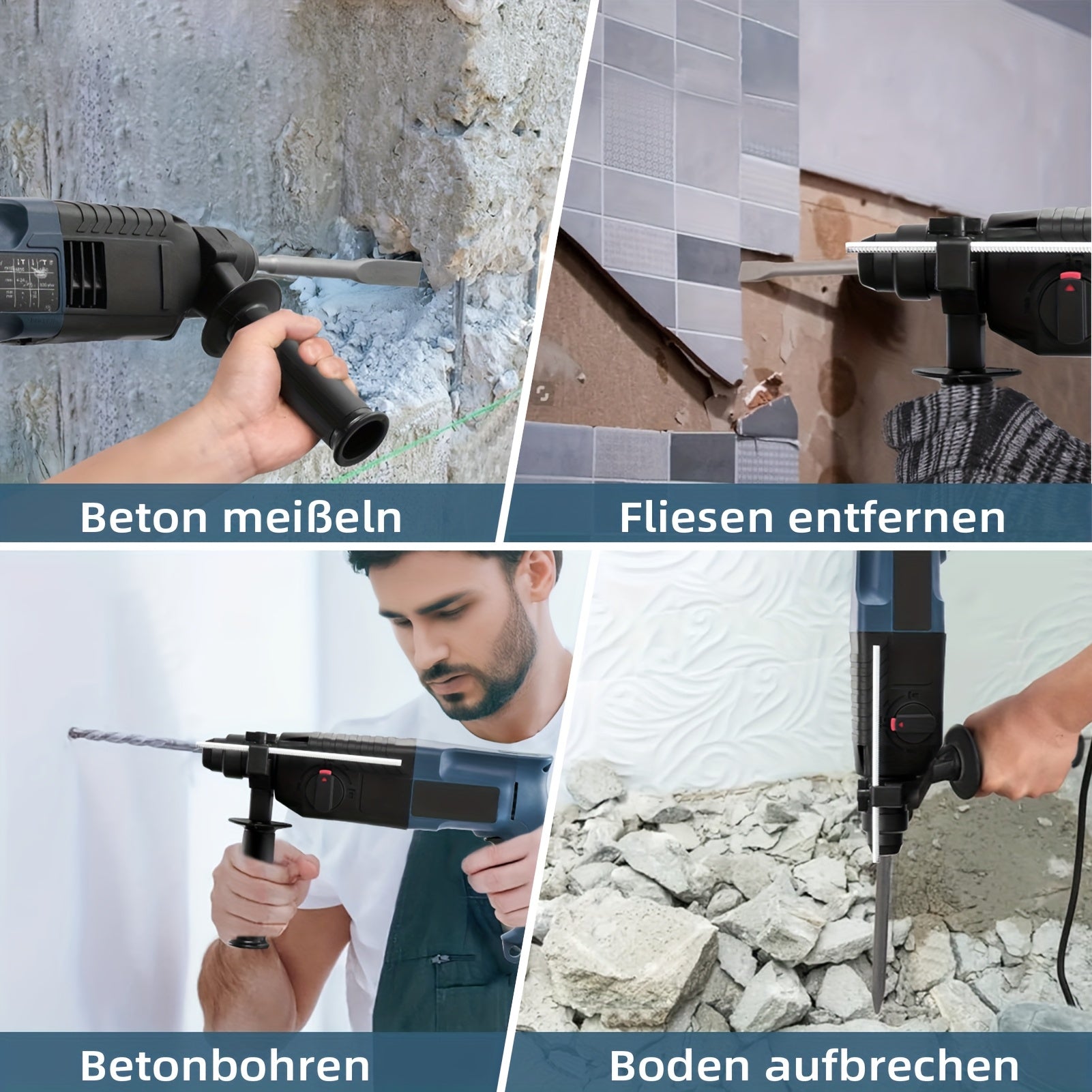 Beton meißeln

Fliesen entfernen

Betonbohren

Boden aufbrechen