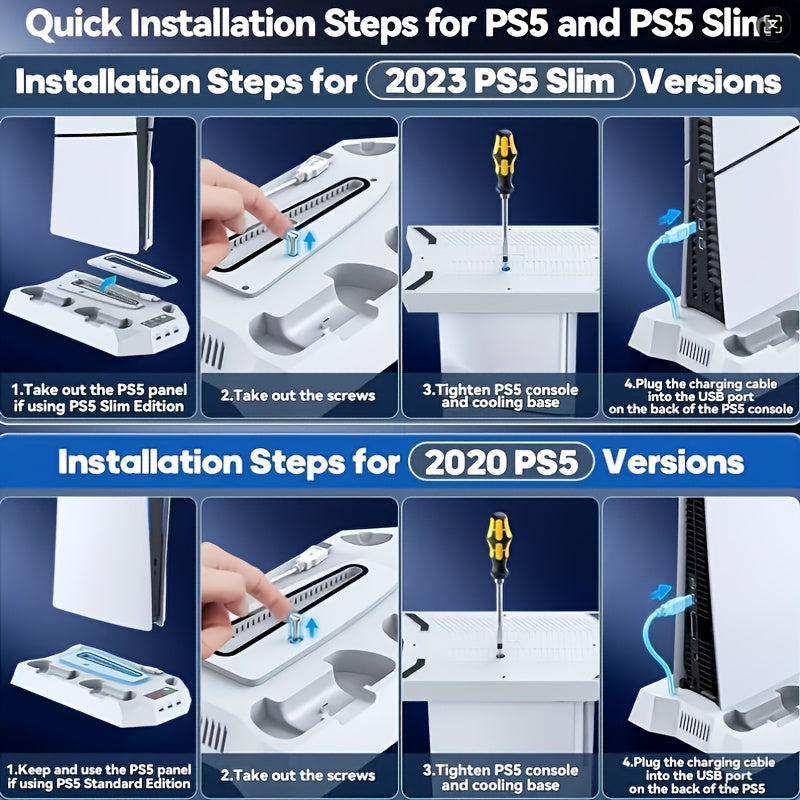 Quick Installation Steps for PS5 and PS5 Slim

Installation Steps for 2023 PS5 Slim Versions

1.Take out the PS5 panel if using PS5 Slim Edition

2.Take out the screws

3.Tighten PS5 console and cooling base

4.Plug the charging cable into the USB port on the back of the PS5 console

Installation Steps for 2020 PS5 Versions

1.Keep and use the PS5 panel if using PS5 Standard Edition

2.Take out the screws

3.Tighten PS5 console and cooling base

4.Plug the charging cable into the USB port on the back of the PS5